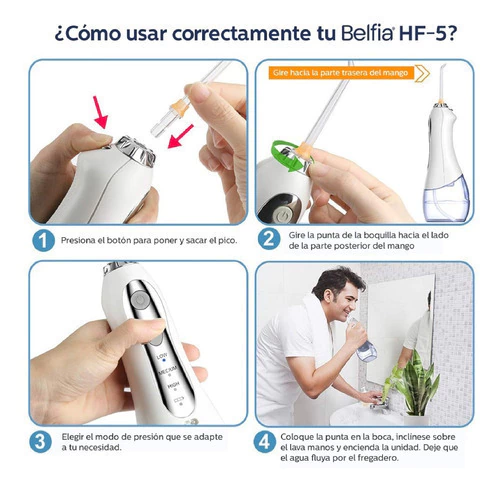 ¿Cómo usar correctamente tu Belfia® HF-5?

Gire hacia la parte trasera del mango

1 Presiona el botón para poner y sacar el pico.

2 Gire la punta de la boquilla hacia el lado de la parte posterior del mango

LOW
MEDIUM
HIGH

3 Elegir el modo de presión que se adapte a tu necesidad.

4 Coloque la punta en la boca, inclínese sobre el lava manos y encienda la unidad. Deje que el agua fluya por el fregadero.