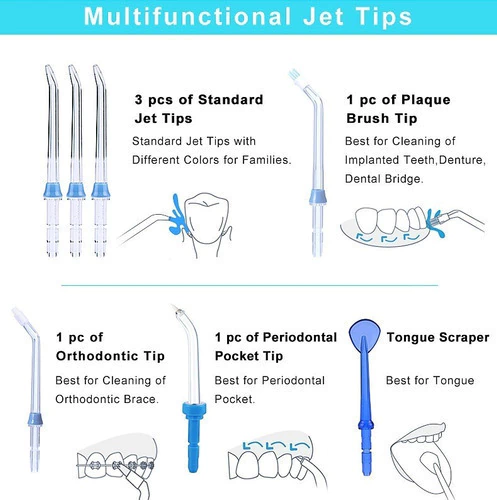 Multifunctional Jet Tips

3 pcs of Standard Jet Tips

Standard Jet Tips with Different Colors for Families.

1 pc of Plaque Brush Tip

Best for Cleaning of Implanted Teeth,Denture, Dental Bridge.

1 pc of Orthodontic Tip

Best for Cleaning of Orthodontic Brace.

1 pc of Periodontal Pocket Tip

Best for Periodontal Pocket.

Tongue Scraper

Best for Tongue