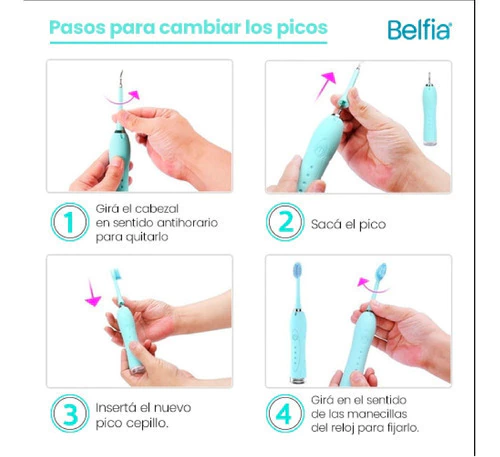 Pasos para cambiar los picos

Belfia

1 Girá el cabezal en sentido antihorario para quitarlo

2 Sacá el pico

3 Insertá el nuevo pico cepillo.

4 Girá en el sentido de las manecillas del reloj para fijarlo.