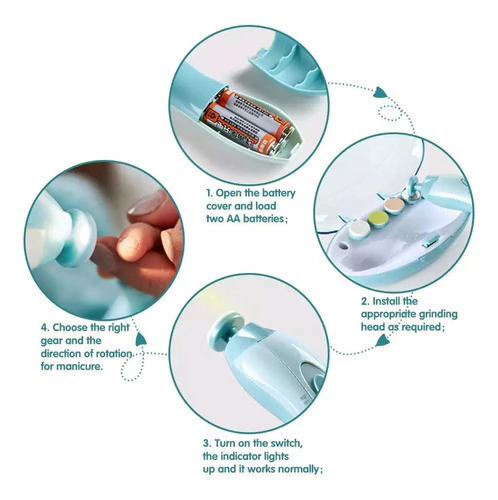 1. Open the battery cover and load two AA batteries;

2. Install the appropriate grinding head as required;

3. Turn on the switch, the indicator lights up and it works normally;

4. Choose the right gear and the direction of rotation for manicure.