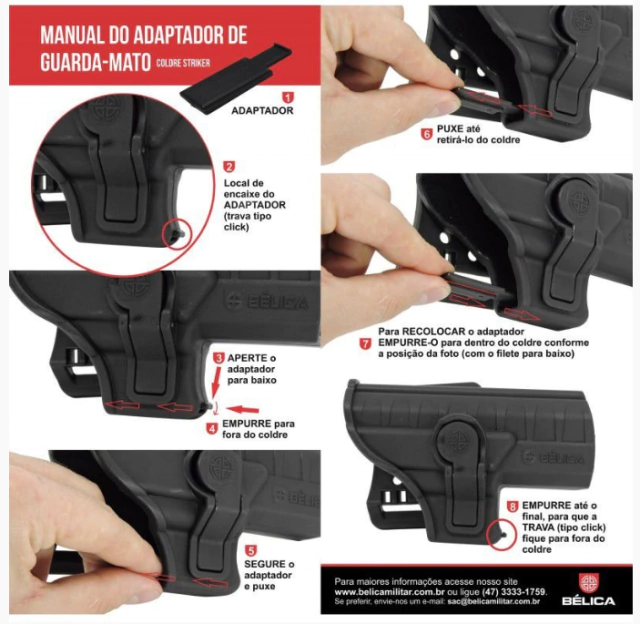 MANUAL DO ADAPTADOR DE GUARDA-MATO COLDRE STRIKER

1 ADAPTADOR

2 Local de encaixe do ADAPTADOR (trava tipo click)

BÉLICA

3 APERTE o adaptador para baixo

4 EMPURRE para fora do coldre

BÉLICA

5 SEGURE o adaptador e puxe

6 PUXE até retirá-lo do coldre

7 Para RECOLOCAR o adaptador EMPURRE-O para dentro do coldre conforme a posição da foto (com o filete para baixo)

BÉLICA

8 EMPURRE até o final, para que a TRAVA (tipo click) fique para fora do coldre

Para maiores informações acesse nosso site www.belicamilitar.com.br ou ligue (47) 3333-1759.
Se preferir, envie-nos um e-mail: sac@belicamilitar.com.br

BÉLICA