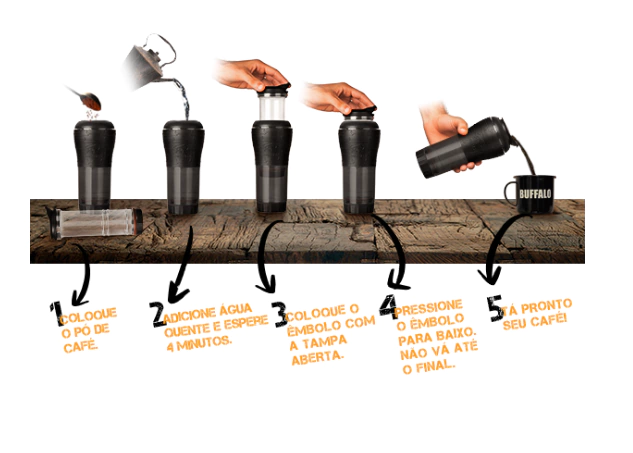 BUFFALO

1 COLOQUE O PÓ DE CAFÉ.

2 ADICIONE ÁGUA QUENTE E ESPERE 4 MINUTOS.

3 COLOQUE O ÊMBOLO COM A TAMPA ABERTA.

4 PRESSIONE O ÊMBOLO PARA BAIXO. NÃO VÁ ATÉ O FINAL.

5 TÁ PRONTO SEU CAFÉ!